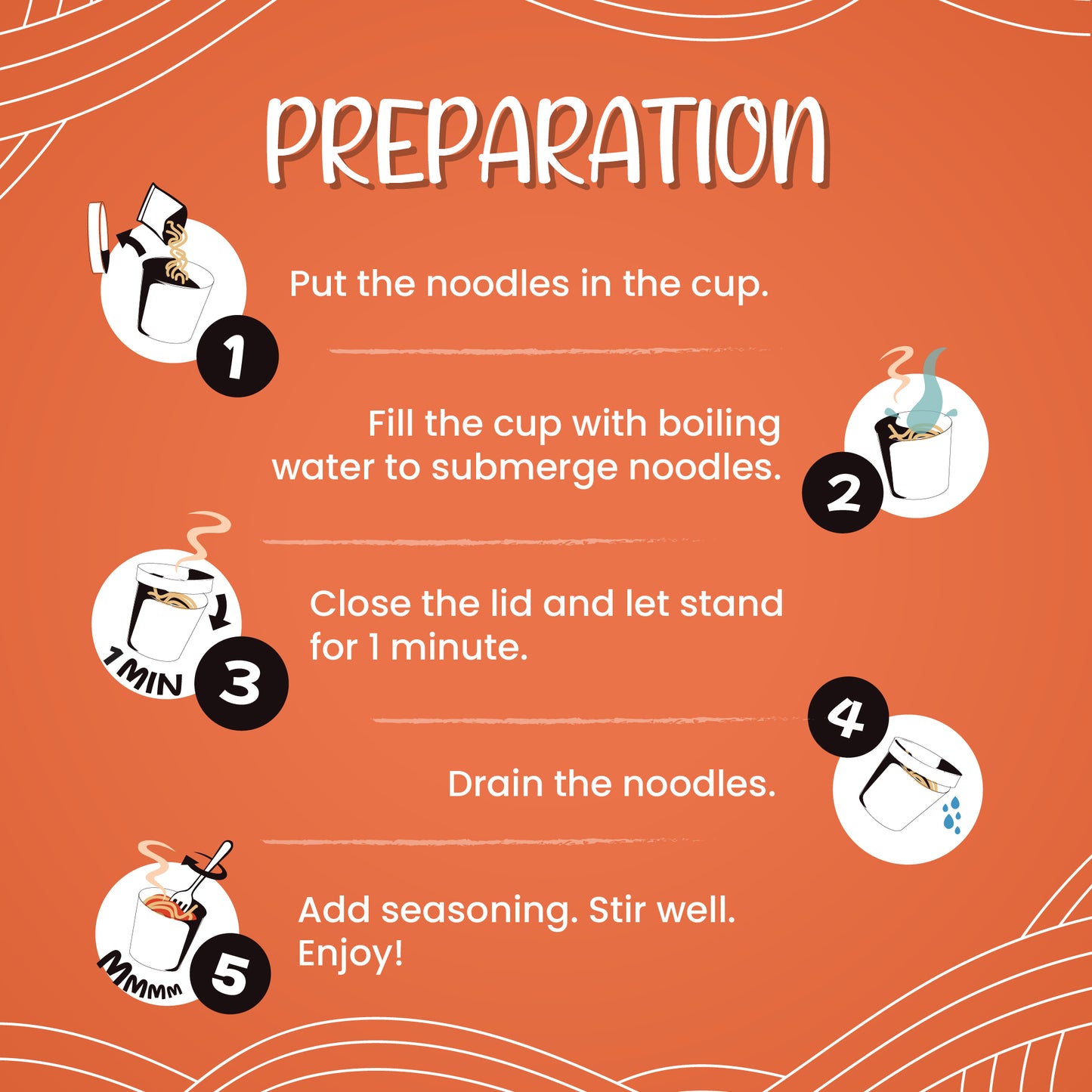 PREPARATION

1

Put the noodles in the cup.

Fill the cup with boiling water to submerge noodles.

2

1 MIN

3

Close the lid and let stand for 1 minute.

4

Drain the noodles.

MMMM

5

Add seasoning. Stir well. Enjoy!