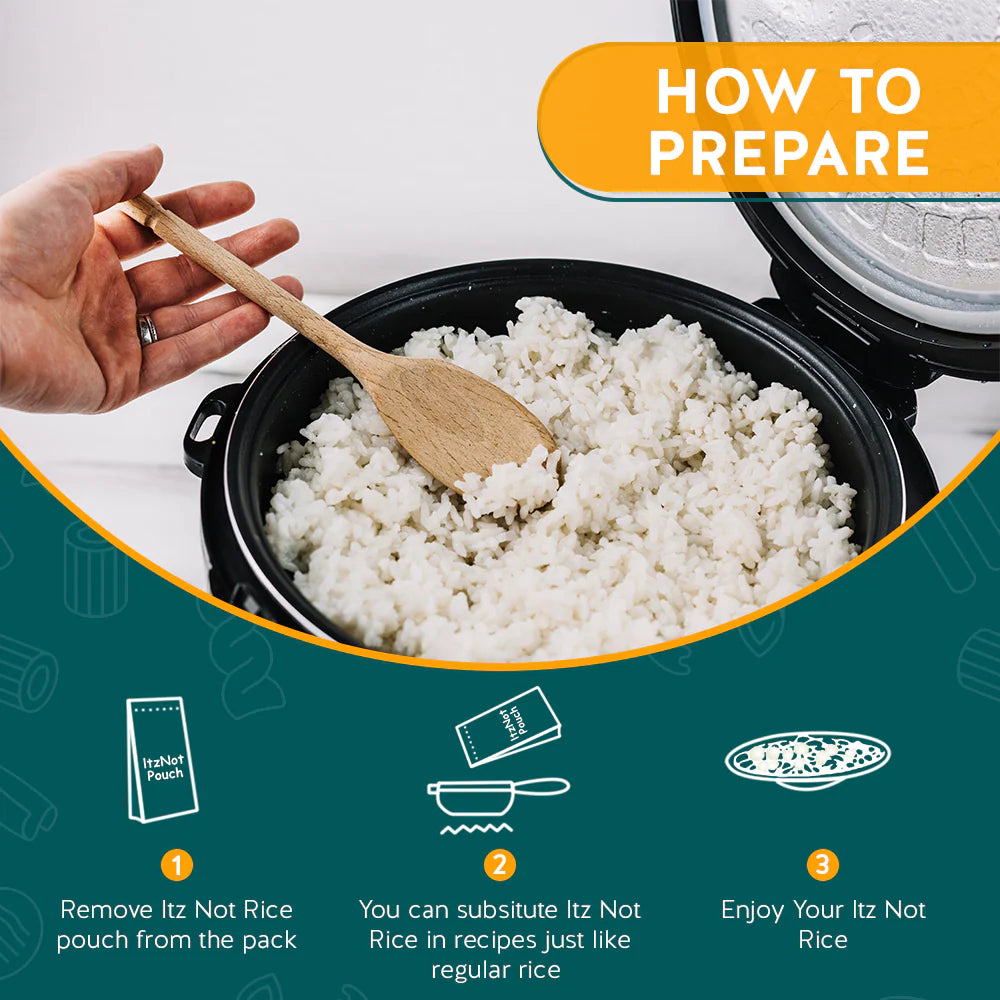 HOW TO PREPARE

ItzNot Pouch

1

Remove Itz Not Rice pouch from the pack

ItzNot Pouch

2

You can subsitute Itz Not Rice in recipes just like regular rice

3

Enjoy Your Itz Not Rice