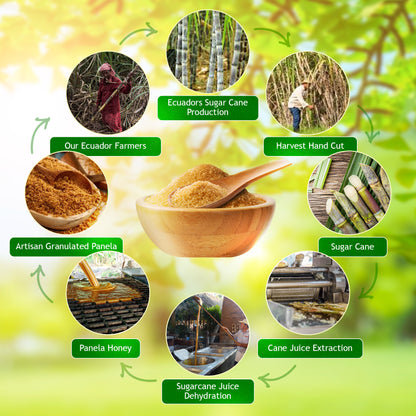 Ecuadors Sugar Cane Production

Harvest Hand Cut

Sugar Cane

Cane Juice Extraction

Sugarcane Juice Dehydration

Panela Honey

Artisan Granulated Panela

Our Ecuador Farmers