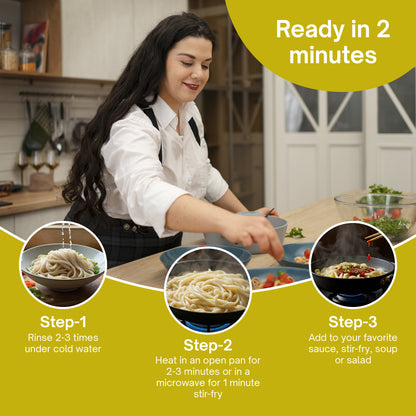 Ready in 2 minutes

Step-1
Rinse 2-3 times under cold water

Step-2
Heat in an open pan for 2-3 minutes or in a microwave for 1 minute stir-fry

Step-3
Add to your favorite sauce, stir-fry, soup or salad