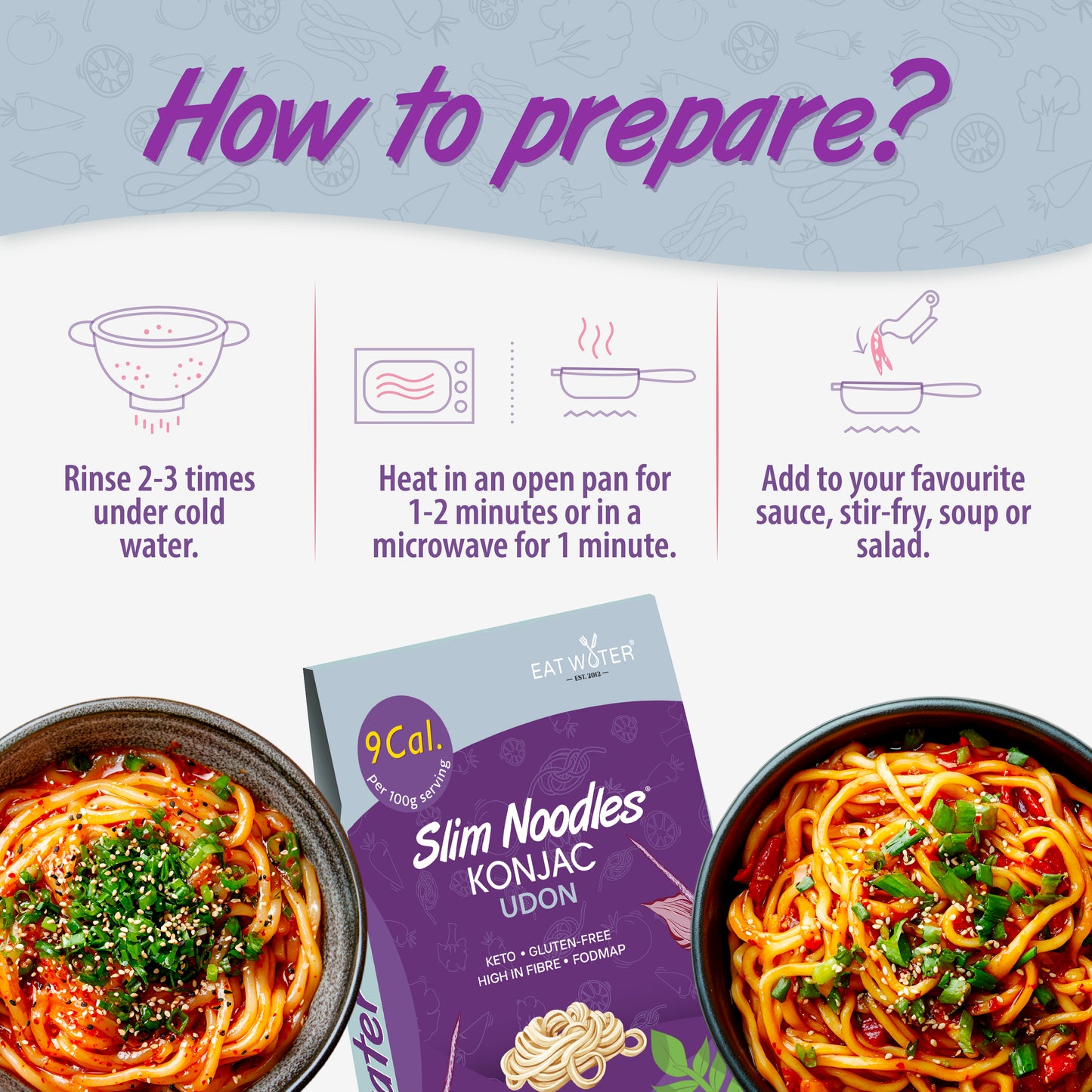 How to prepare?

Rinse 2-3 times under cold water.

Heat in an open pan for 1-2 minutes or in a microwave for 1 minute.

Add to your favourite sauce, stir-fry, soup or salad.

EAT WATER®
EST. 2012

9 Cal.
per 100g serving

Slim Noodles®
KONJAC
UDON

KETO • GLUTEN-FREE
HIGH IN FIBRE • FODMAP

ater